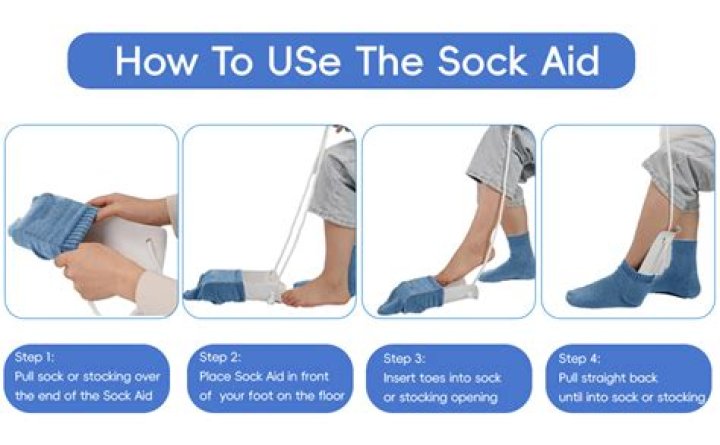 How To USe The Sock Aid

Step 1:
Pull sock or stocking over the end of the Sock Aid

Step 2:
Place Sock Aid in front of your foot on the floor

Step 3:
Insert toes into sock or stocking opening

Step 4:
Pull straight back until into sock or stocking