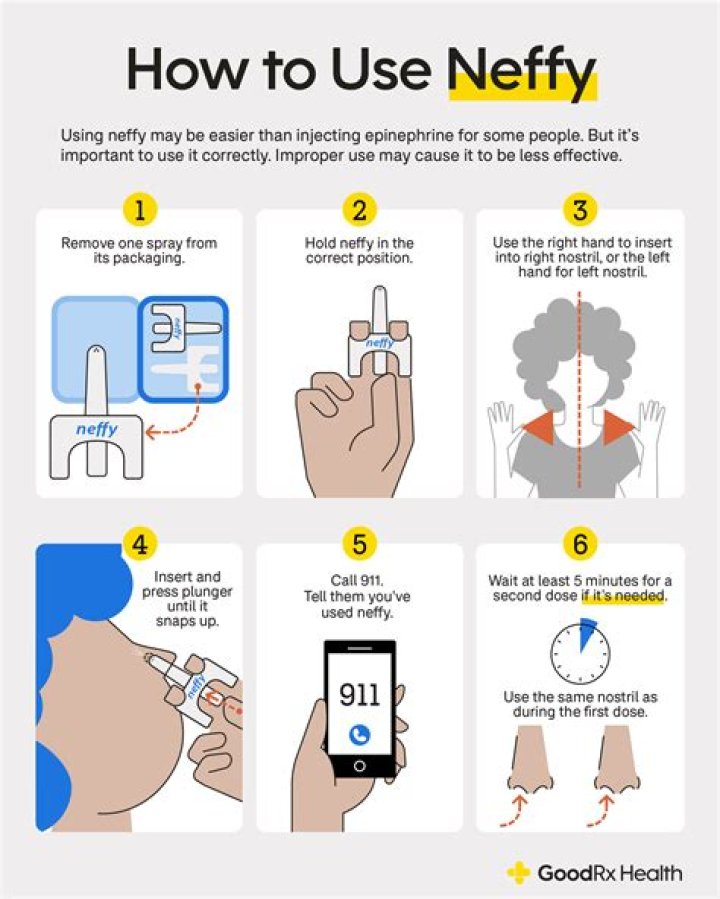 How to Use Neffy

Using neffy may be easier than injecting epinephrine for some people. But it's important to use it correctly. Improper use may cause it to be less effective.

1
Remove one spray from its packaging.

neffy

neffy

2
Hold neffy in the correct position.

neffy

3
Use the right hand to insert into right nostril, or the left hand for left nostril.

4
Insert and press plunger until it snaps up.

neffy

5
Call 911. Tell them you've used neffy.

911

6
Wait at least 5 minutes for a second dose if it's needed.

Use the same nostril as during the first dose.

GoodRx Health