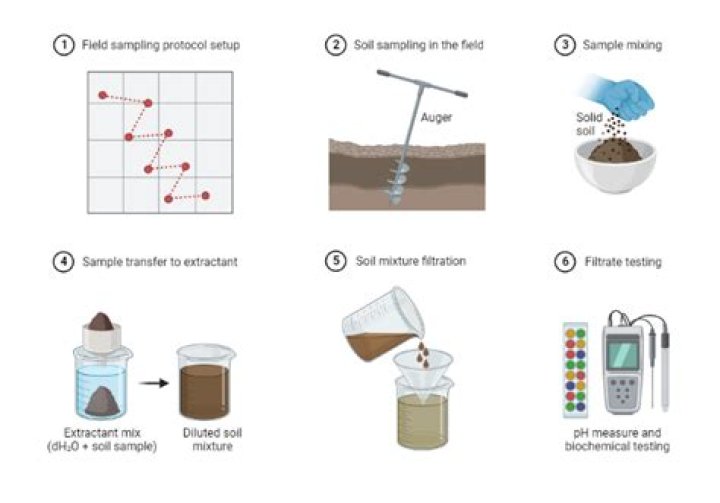 1 Field sampling protocol setup

2 Soil sampling in the field

Auger

3 Sample mixing

Solid soil

4 Sample transfer to extractant

Extractant mix ($dH_2O$ + soil sample)

Diluted soil mixture

5 Soil mixture filtration

6 Filtrate testing

pH measure and biochemical testing