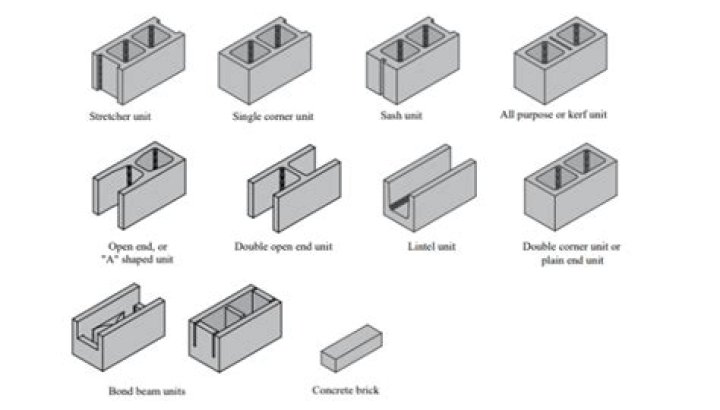 Stretcher unit

Single corner unit

Sash unit

All purpose or kerf unit

Open end, or "A" shaped unit

Double open end unit

Lintel unit

Double corner unit or plain end unit

Bond beam units

Concrete brick